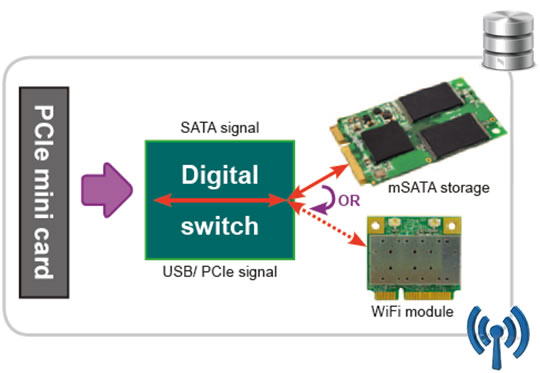 PCIe mini card

SATA signal

Digital switch

USB/ PCIe signal

OR

mSATA storage

WiFi module